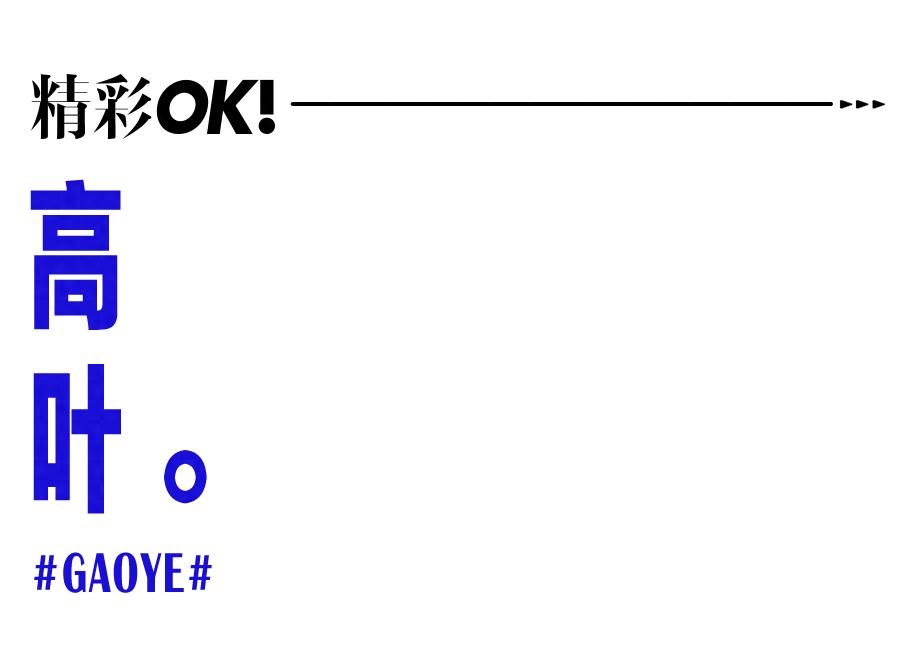 精彩OK!

高

叶。

#GAOYE#